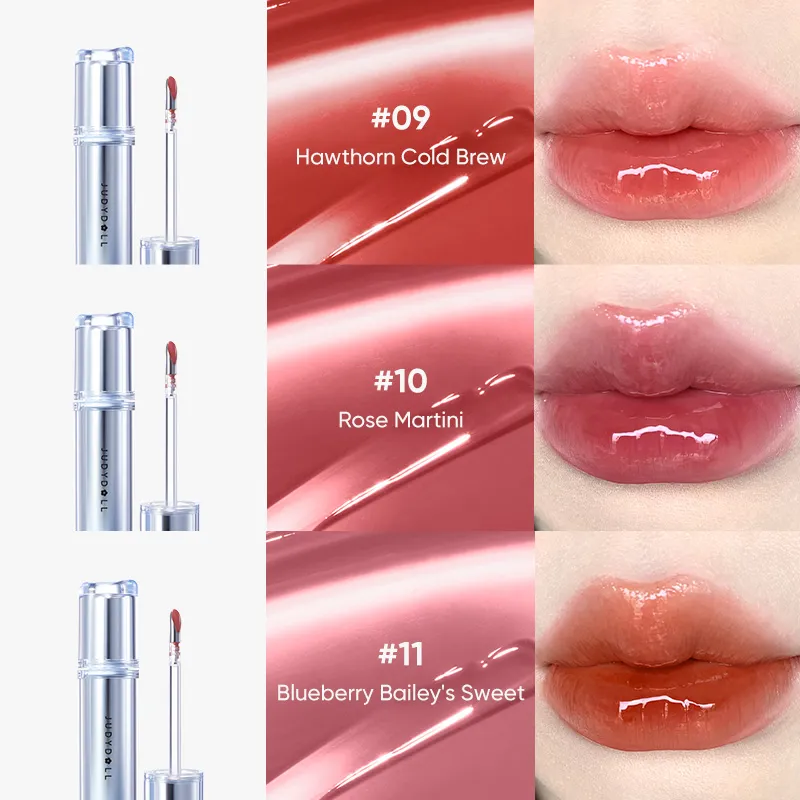 JUDYDOLL

#09
Hawthorn Cold Brew

JUDYDOLL

#10
Rose Martini

JUDYDOLL

#11
Blueberry Bailey's Sweet