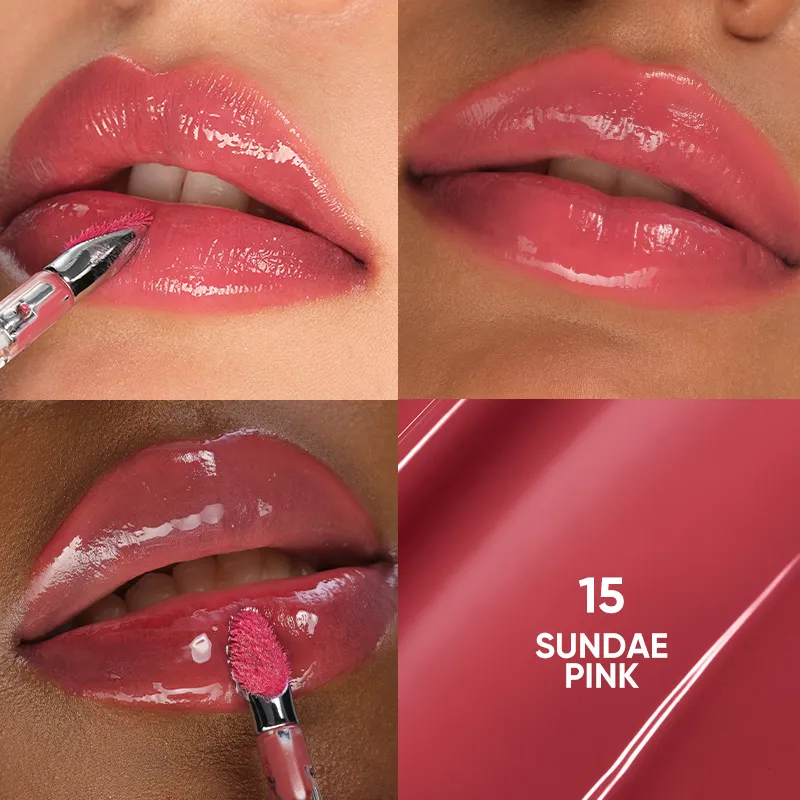 15

SUNDAE PINK