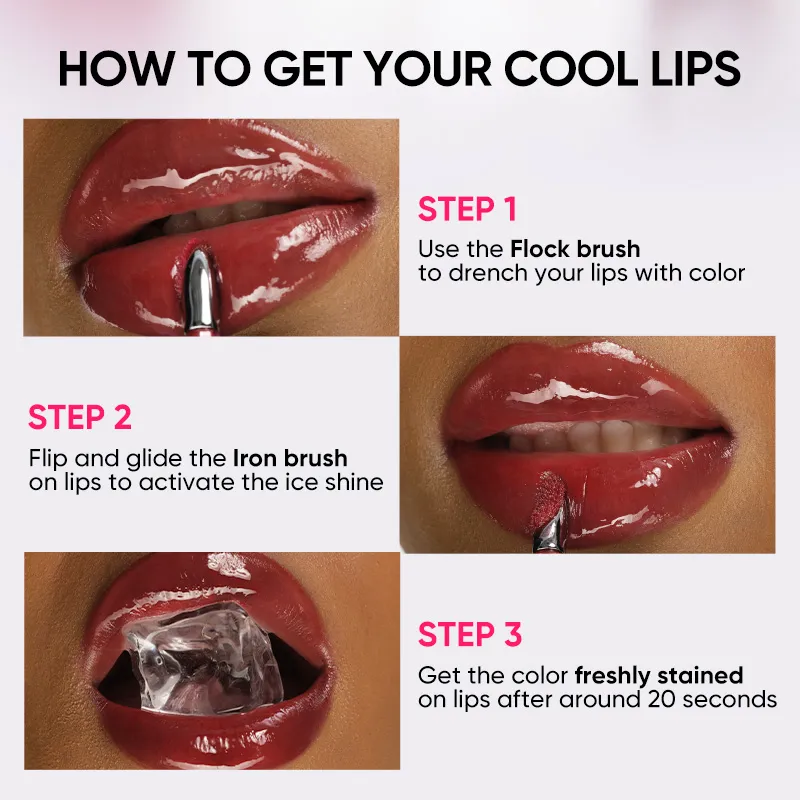 HOW TO GET YOUR COOL LIPS

STEP 1
Use the Flock brush to drench your lips with color

STEP 2
Flip and glide the Iron brush on lips to activate the ice shine

STEP 3
Get the color freshly stained on lips after around 20 seconds