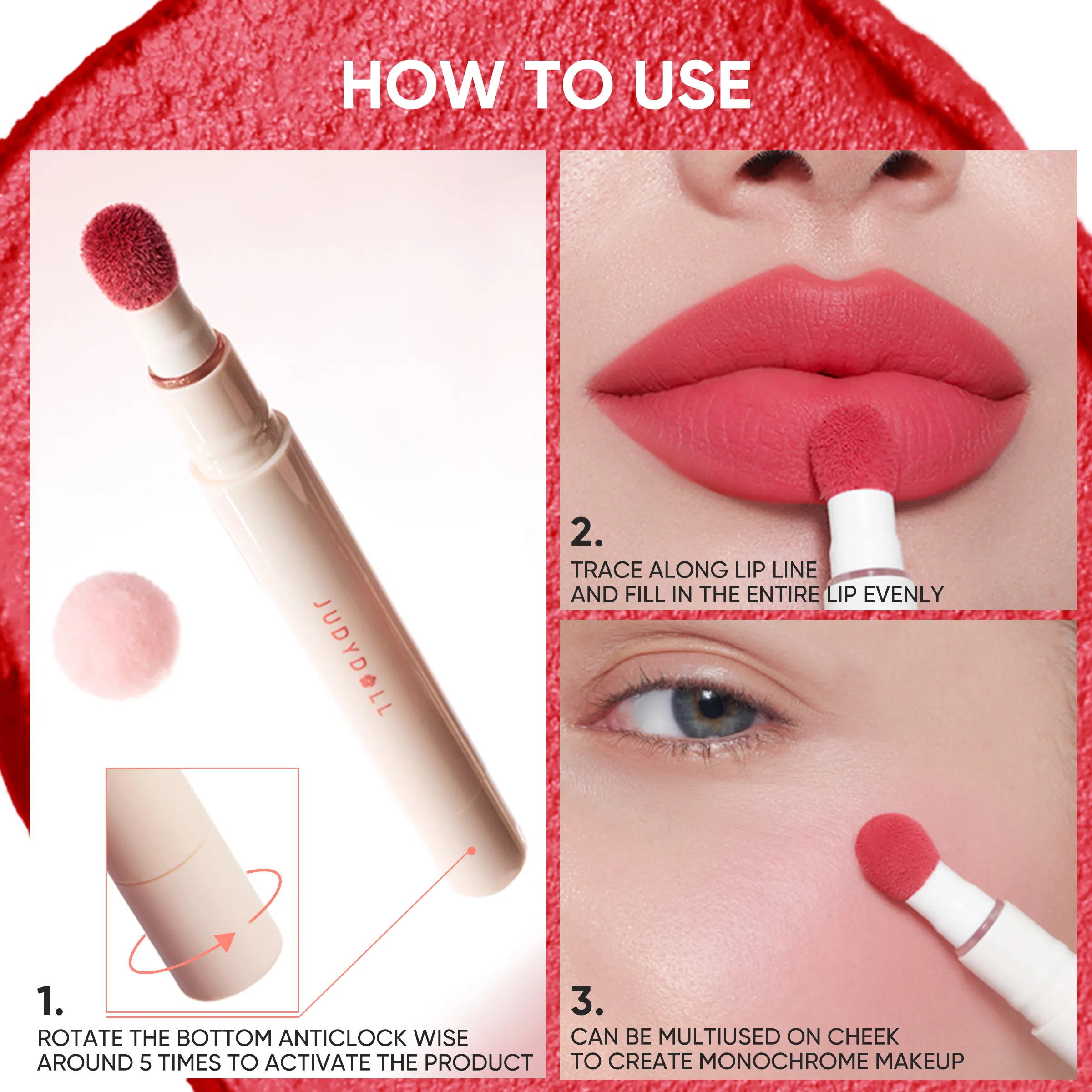 HOW TO USE

JUDYDOLL

1.
ROTATE THE BOTTOM ANTICLOCK WISE AROUND 5 TIMES TO ACTIVATE THE PRODUCT

2.
TRACE ALONG LIP LINE AND FILL IN THE ENTIRE LIP EVENLY

3.
CAN BE MULTIUSED ON CHEEK TO CREATE MONOCHROME MAKEUP